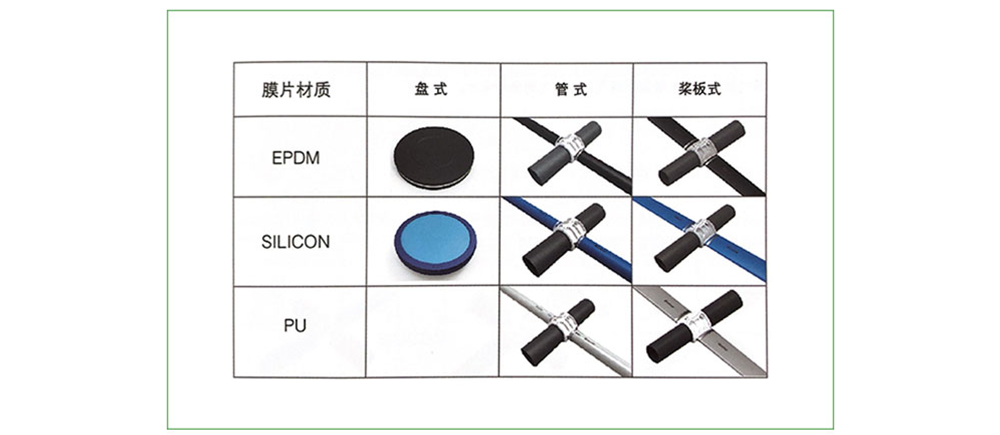 | 膜片材质 | 盘式 | 管式 | 桨板式 |
|---|---|---|---|
| EPDM | | | |
| SILICON | | | |
| PU | | | |